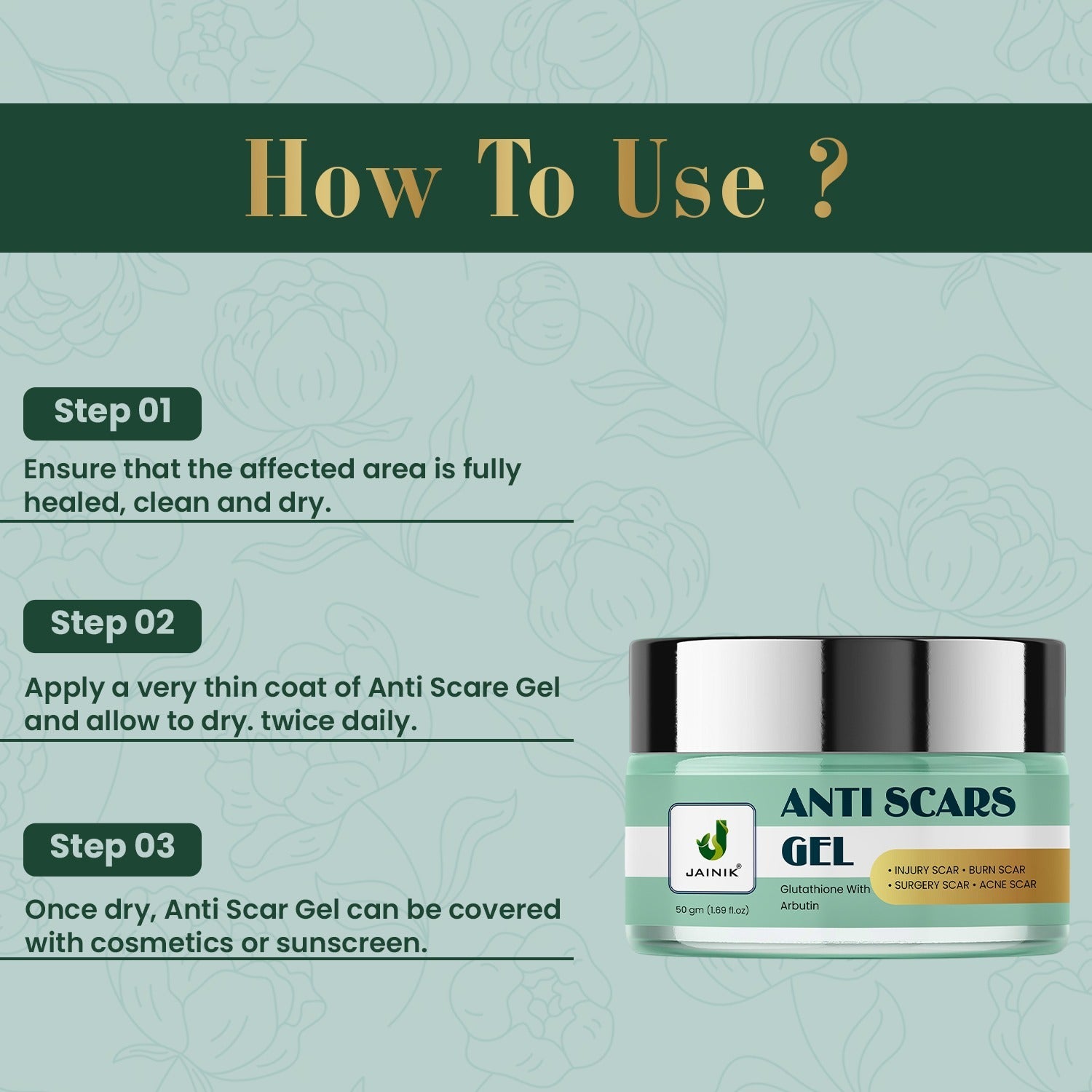 How To Use ?

Step 01

Ensure that the affected area is fully healed, clean and dry.

Step 02

Apply a very thin coat of Anti Scare Gel and allow to dry. twice daily.

Step 03

Once dry, Anti Scar Gel can be covered with cosmetics or sunscreen.

JAINIK®

50 gm (1.69 fl.oz)

ANTI SCARS GEL

Glutathione With Arbutin

• INJURY SCAR • BURN SCAR
• SURGERY SCAR • ACNE SCAR